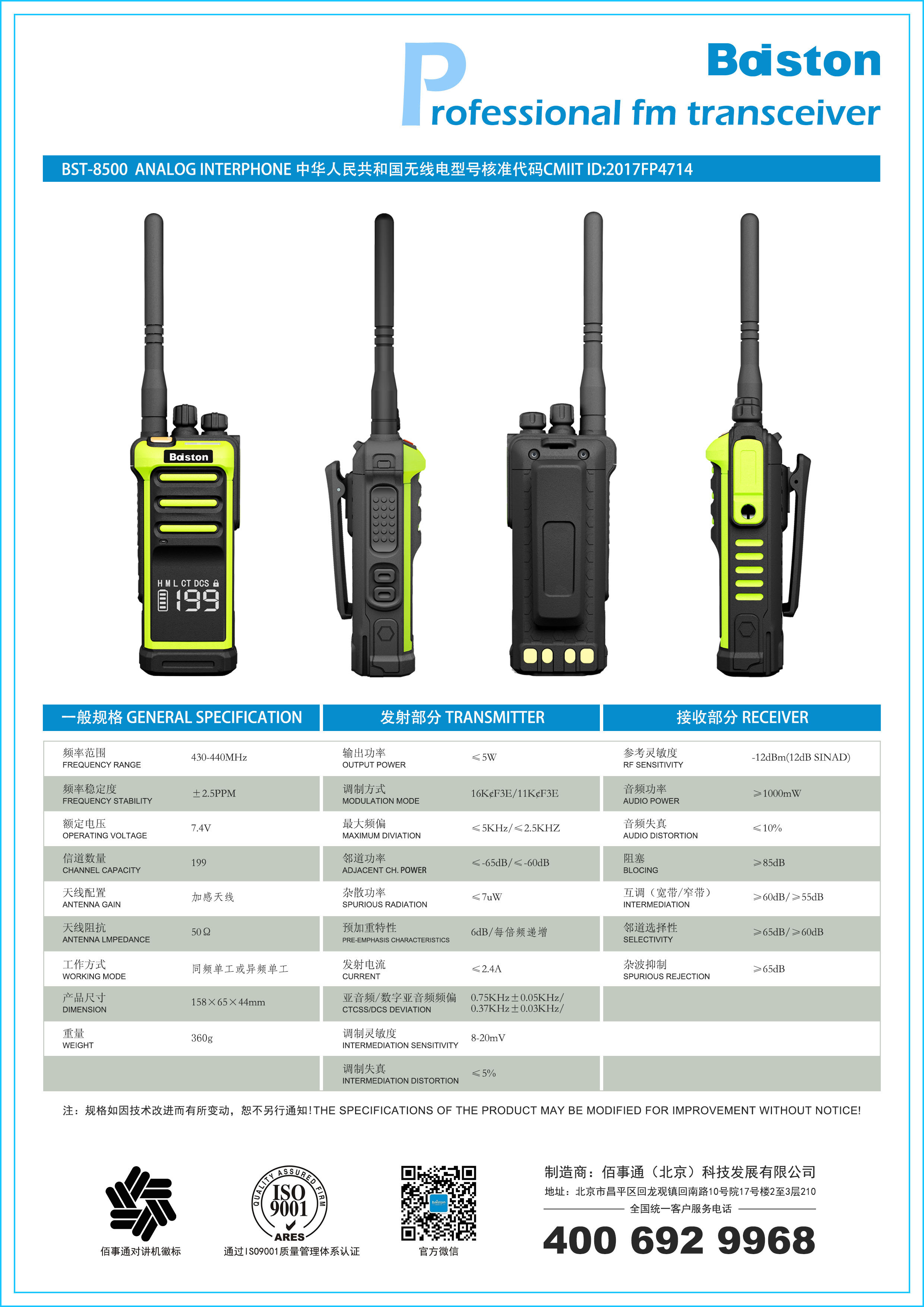 Baiston
Professional fm transceiver

BST-8500 ANALOG INTERPHONE 中华人民共和国无线电型号核准代码CMIIT ID:2017FP4714

Baiston
H M L CT DCS
199

一般规格 GENERAL SPECIFICATION

| | |
|---|---|
| 频率范围 FREQUENCY RANGE | 430-440MHz |
| 频率稳定度 FREQUENCY STABILITY | ±2.5PPM |
| 额定电压 OPERATING VOLTAGE | 7.4V |
| 信道数量 CHANNEL CAPACITY | 199 |
| 天线配置 ANTENNA GAIN | 加感天线 |
| 天线阻抗 ANTENNA LMPEDANCE | 50Ω |
| 工作方式 WORKING MODE | 同频单工或异频单工 |
| 产品尺寸 DIMENSION | 158×65×44mm |
| 重量 WEIGHT | 360g |

发射部分 TRANSMITTER

| | |
|---|---|
| 输出功率 OUTPUT POWER | ≤5W |
| 调制方式 MODULATION MODE | 16K¢F3E/11K¢F3E |
| 最大频偏 MAXIMUM DIVIATION | ≤5KHz/≤2.5KHZ |
| 邻道功率 ADJACENT CH. POWER | ≤-65dB/≤-60dB |
| 杂散功率 SPURIOUS RADIATION | ≤7uW |
| 预加重特性 PRE-EMPHASIS CHARACTERISTICS | 6dB/每倍频递增 |
| 发射电流 CURRENT | ≤2.4A |
| 亚音频/数字亚音频频偏 CTCSS/DCS DEVIATION | 0.75KHz±0.05KHz/ 0.37KHz±0.03KHz/ |
| 调制灵敏度 INTERMEDIATION SENSITIVITY | 8-20mV |
| 调制失真 INTERMEDIATION DISTORTION | ≤5% |

接收部分 RECEIVER

| | |
|---|---|
| 参考灵敏度 RF SENSITIVITY | -12dBm(12dB SINAD) |
| 音频功率 AUDIO POWER | ≥1000mW |
| 音频失真 AUDIO DISTORTION | ≤10% |
| 阻塞 BLOCING | ≥85dB |
| 互调（宽带/窄带） INTERMEDIATION | ≥60dB/≥55dB |
| 邻道选择性 SELECTIVITY | ≥65dB/≥60dB |
| 杂波抑制 SPURIOUS REJECTION | ≥65dB |

注：规格如因技术改进而有所变动，恕不另行通知！THE SPECIFICATIONS OF THE PRODUCT MAY BE MODIFIED FOR IMPROVEMENT WITHOUT NOTICE!

佰事通对讲机徽标

QUALITY ASSURED FIRM ISO 9001 ARES
通过ISO9001质量管理体系认证

Baiston
官方微信

制造商：佰事通（北京）科技发展有限公司
地址：北京市昌平区回龙观镇回南路10号院17号楼2至3层210
全国统一客户服务电话
400 692 9968